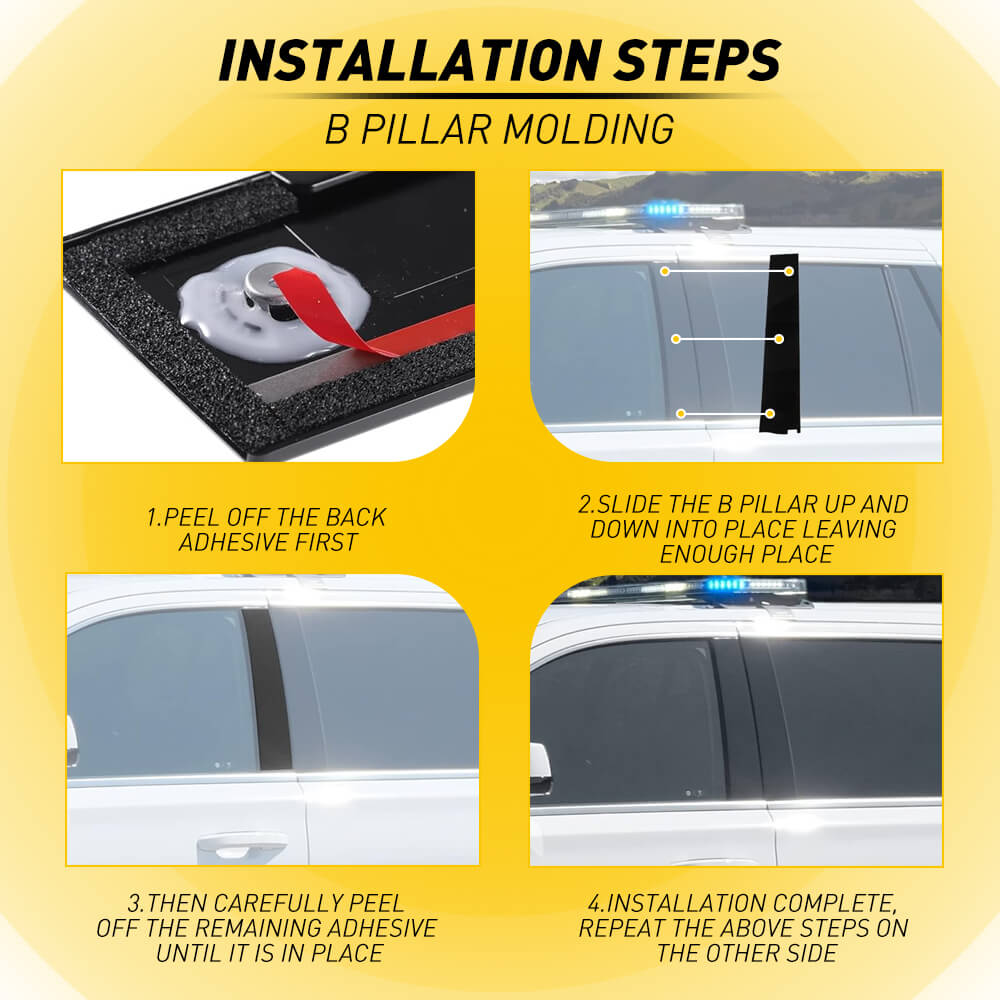 INSTALLATION STEPS

B PILLAR MOLDING

1.PEEL OFF THE BACK ADHESIVE FIRST

2.SLIDE THE B PILLAR UP AND DOWN INTO PLACE LEAVING ENOUGH PLACE

3.THEN CAREFULLY PEEL OFF THE REMAINING ADHESIVE UNTIL IT IS IN PLACE

4.INSTALLATION COMPLETE, REPEAT THE ABOVE STEPS ON THE OTHER SIDE