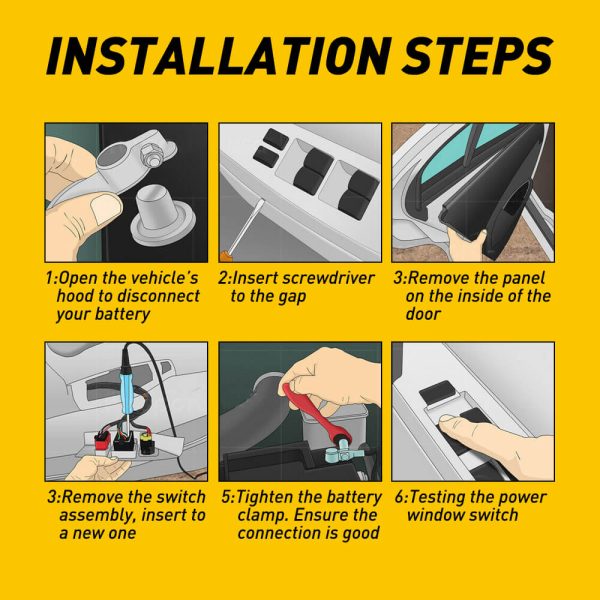 INSTALLATION STEPS

1:Open the vehicle's hood to disconnect your battery

2:Insert screwdriver to the gap

3:Remove the panel on the inside of the door

3:Remove the switch assembly, insert to a new one

5:Tighten the battery clamp. Ensure the connection is good

6:Testing the power window switch